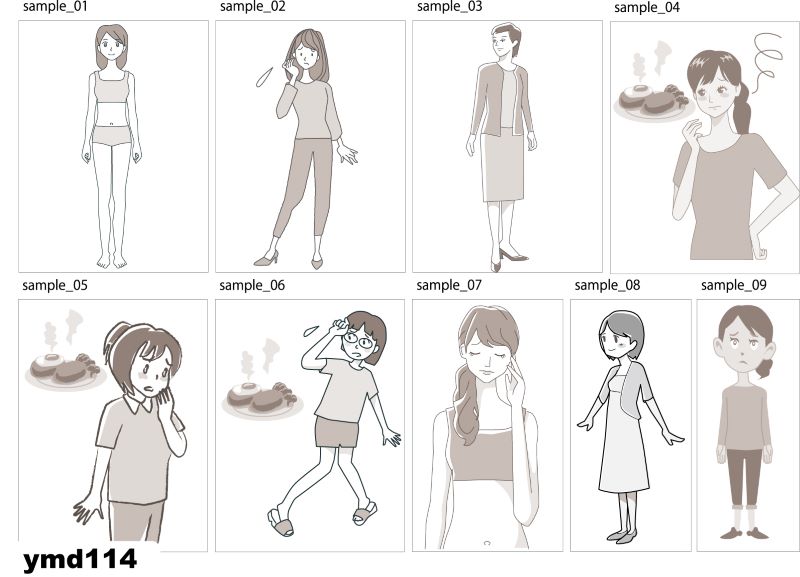 sample_01

sample_02

sample_03

sample_04

sample_05

sample_06

sample_07

sample_08

sample_09

ymd114