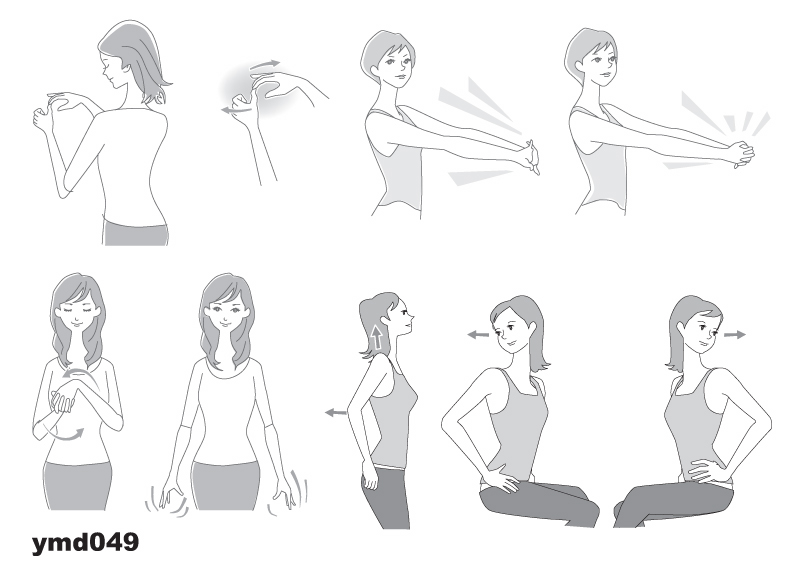 ymd049