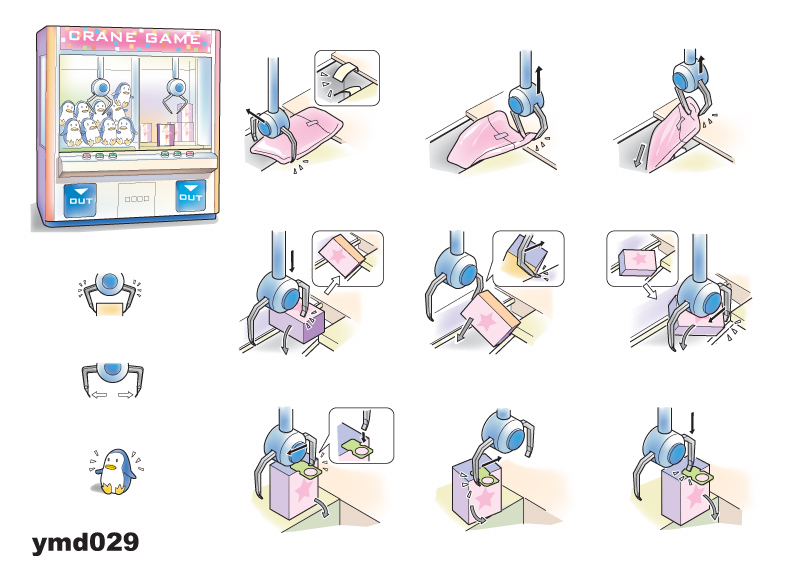 CRANE GAME

OUT

OUT

ymd029