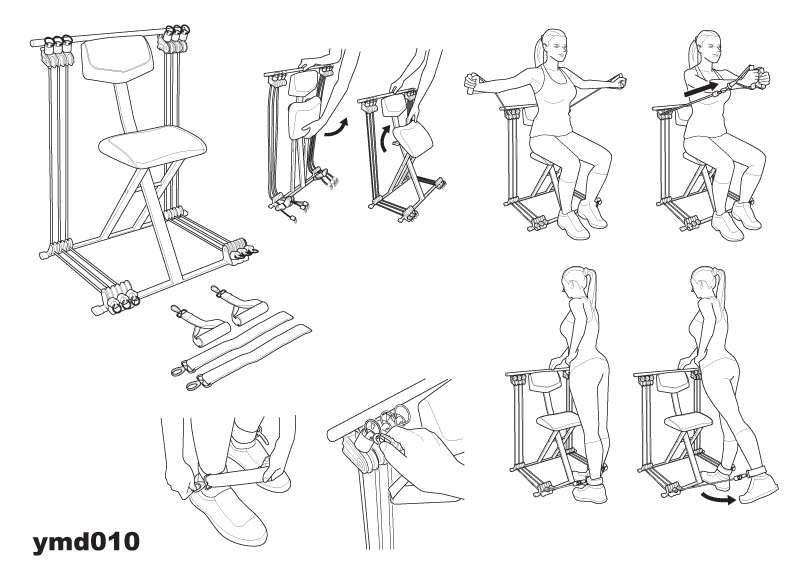 ymd010