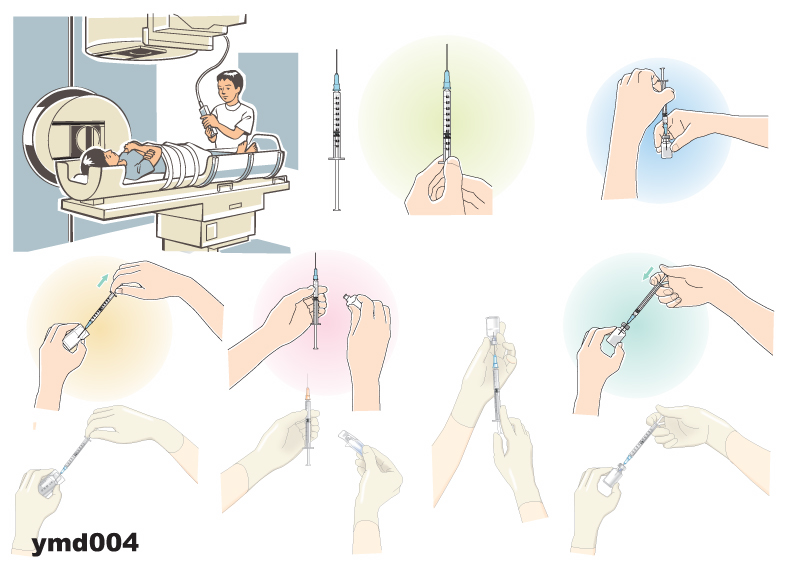 ymd004