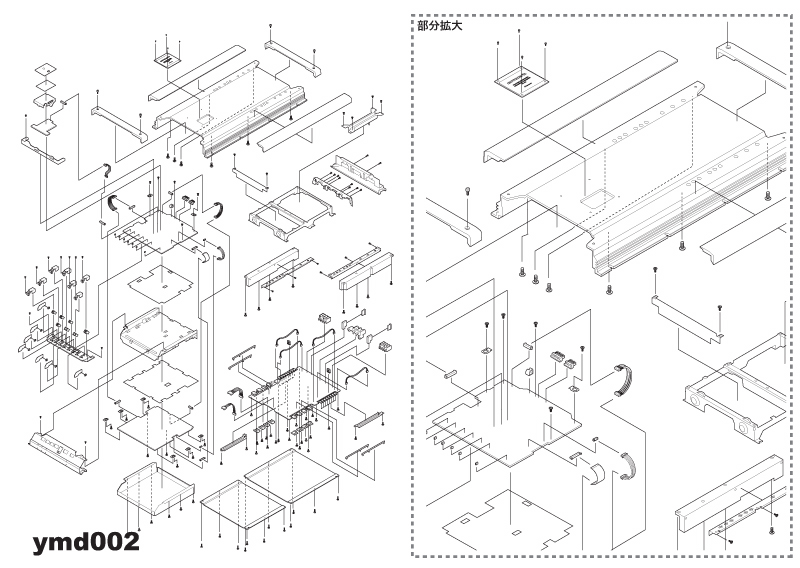 部分拡大

ymd002